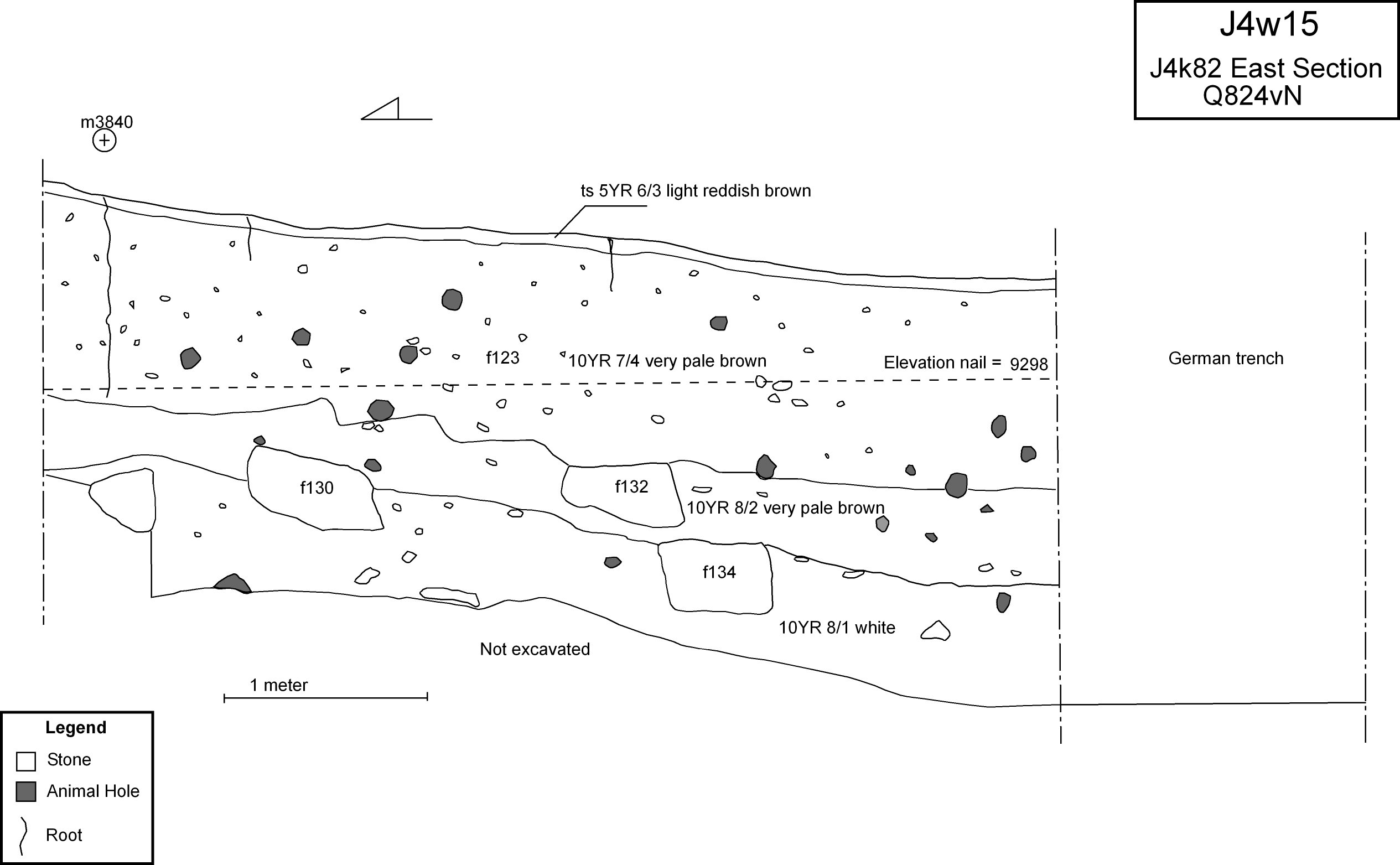 J4w15
J4k82 East Section
Q824vN

m3840

ts 5YR 6/3 light reddish brown

f123

10YR 7/4 very pale brown

Elevation nail = 9298

German trench

f130

f132

10YR 8/2 very pale brown

f134

10YR 8/1 white

Not excavated

1 meter

Legend
Stone
Animal Hole
Root